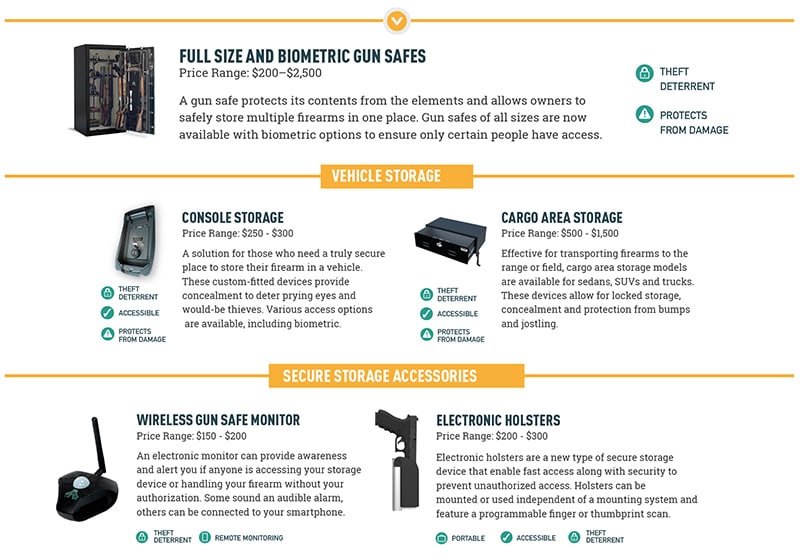 FULL SIZE AND BIOMETRIC GUN SAFES
Price Range: $200–$2,500

A gun safe protects its contents from the elements and allows owners to safely store multiple firearms in one place. Gun safes of all sizes are now available with biometric options to ensure only certain people have access.

THEFT DETERRENT

PROTECTS FROM DAMAGE

VEHICLE STORAGE

CONSOLE STORAGE
Price Range: $250 - $300

A solution for those who need a truly secure place to store their firearm in a vehicle. These custom-fitted devices provide concealment to deter prying eyes and would-be thieves. Various access options are available, including biometric.

THEFT DETERRENT

ACCESSIBLE

PROTECTS FROM DAMAGE

CARGO AREA STORAGE
Price Range: $500 - $1,500

Effective for transporting firearms to the range or field, cargo area storage models are available for sedans, SUVs and trucks. These devices allow for locked storage, concealment and protection from bumps and jostling.

THEFT DETERRENT

ACCESSIBLE

PROTECTS FROM DAMAGE

SECURE STORAGE ACCESSORIES

WIRELESS GUN SAFE MONITOR
Price Range: $150 - $200

An electronic monitor can provide awareness and alert you if anyone is accessing your storage device or handling your firearm without your authorization. Some sound an audible alarm, others can be connected to your smartphone.

THEFT DETERRENT

REMOTE MONITORING

ELECTRONIC HOLSTERS
Price Range: $200 - $300

Electronic holsters are a new type of secure storage device that enable fast access along with security to prevent unauthorized access. Holsters can be mounted or used independent of a mounting system and feature a programmable finger or thumbprint scan.

PORTABLE

ACCESSIBLE

THEFT DETERRENT